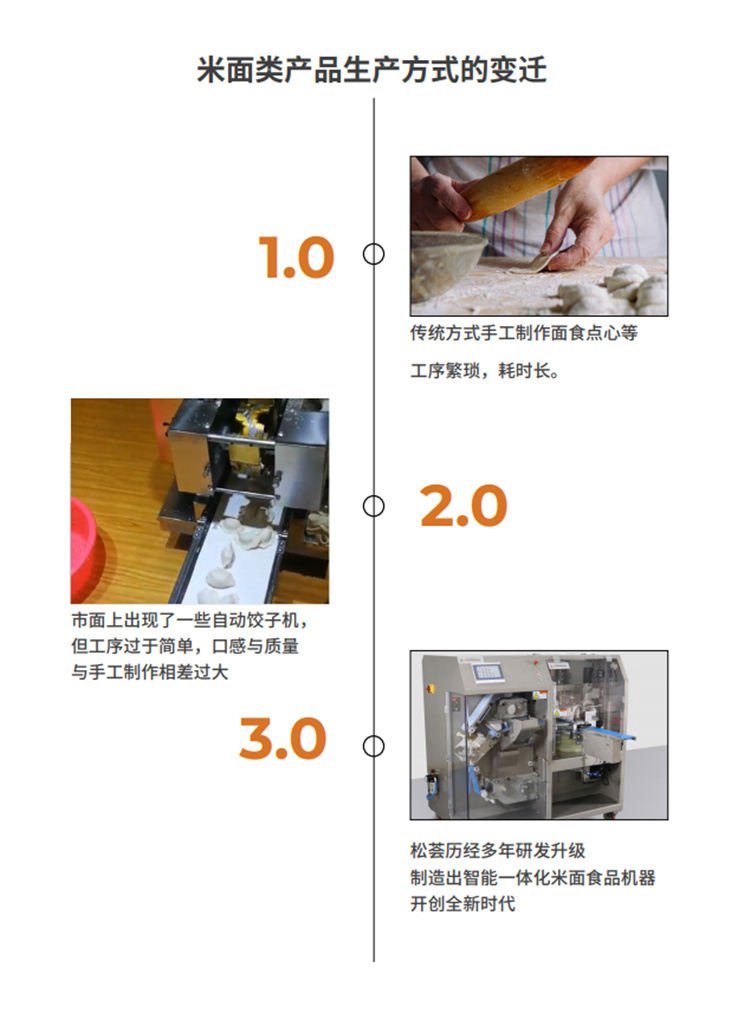 米面类产品生产方式的变迁

1.0

传统方式手工制作面食点心等

工序繁琐，耗时长。

2.0

市面上出现了一些自动饺子机，但工序过于简单，口感与质量与手工制作相差过大

3.0

松荟历经多年研发升级
制造出智能一体化米面食品机器
开创全新时代