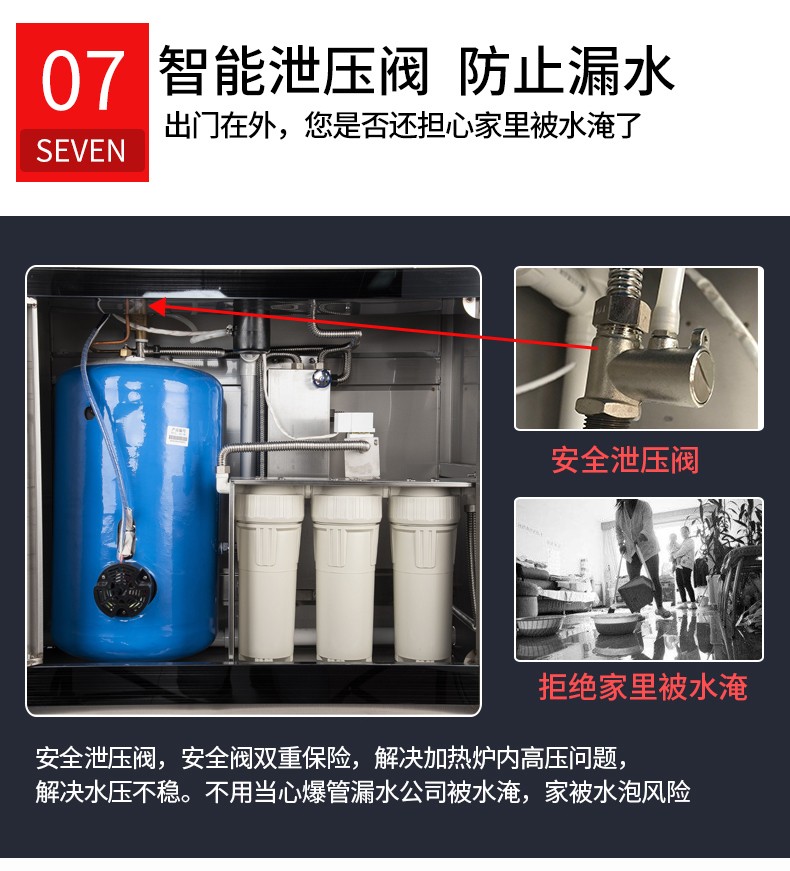 07
SEVEN

智能泄压阀 防止漏水

出门在外，您是否还担心家里被水淹了

安全泄压阀

拒绝家里被水淹

安全泄压阀，安全阀双重保险，解决加热炉内高压问题，解决水压不稳。不用当心爆管漏水公司被水淹，家被水泡风险