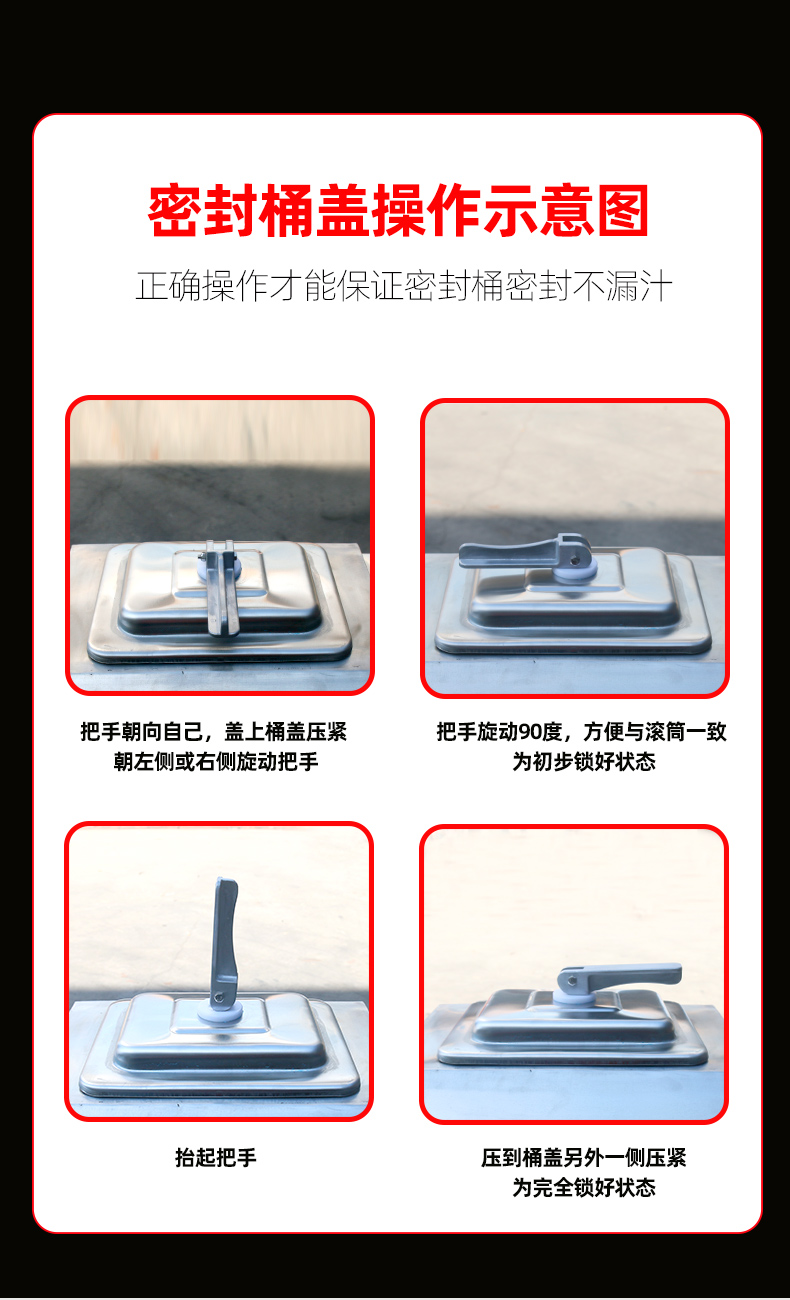 密封桶盖操作示意图

正确操作才能保证密封桶密封不漏汁

把手朝向自己，盖上桶盖压紧
朝左侧或右侧旋动把手

把手旋动90度，方便与滚筒一致
为初步锁好状态

抬起把手

压到桶盖另外一侧压紧
为完全锁好状态