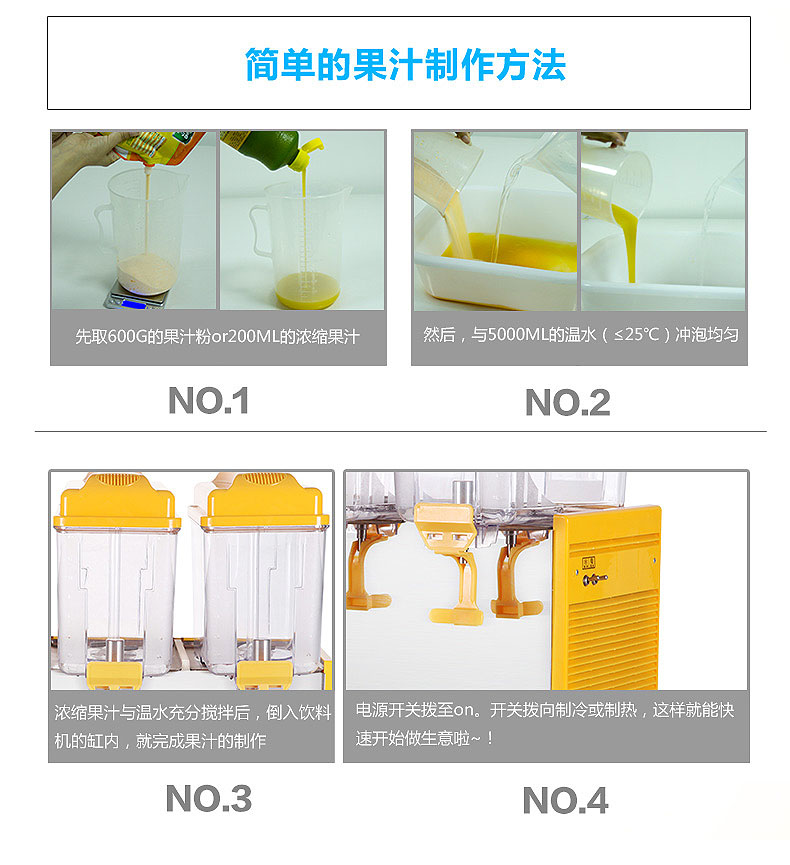 简单的果汁制作方法

先取600G的果汁粉or200ML的浓缩果汁

NO.1

然后，与5000ML的温水（≤25℃）冲泡均匀

NO.2

浓缩果汁与温水充分搅拌后，倒入饮料机的缸内，就完成果汁的制作

NO.3

电源开关拨至on。开关拨向制冷或制热，这样就能快速开始做生意啦~！

NO.4